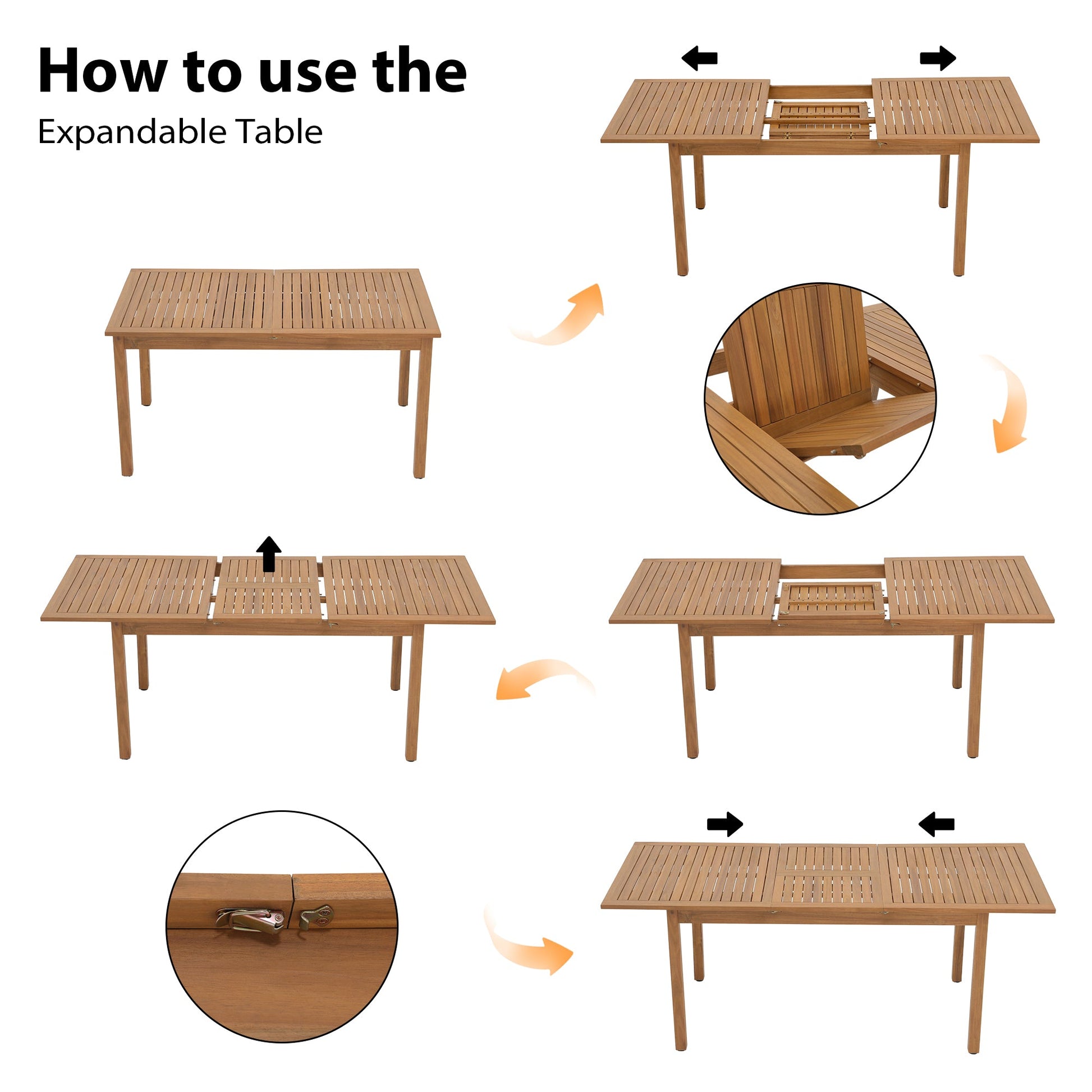 How to use the

Expandable Table