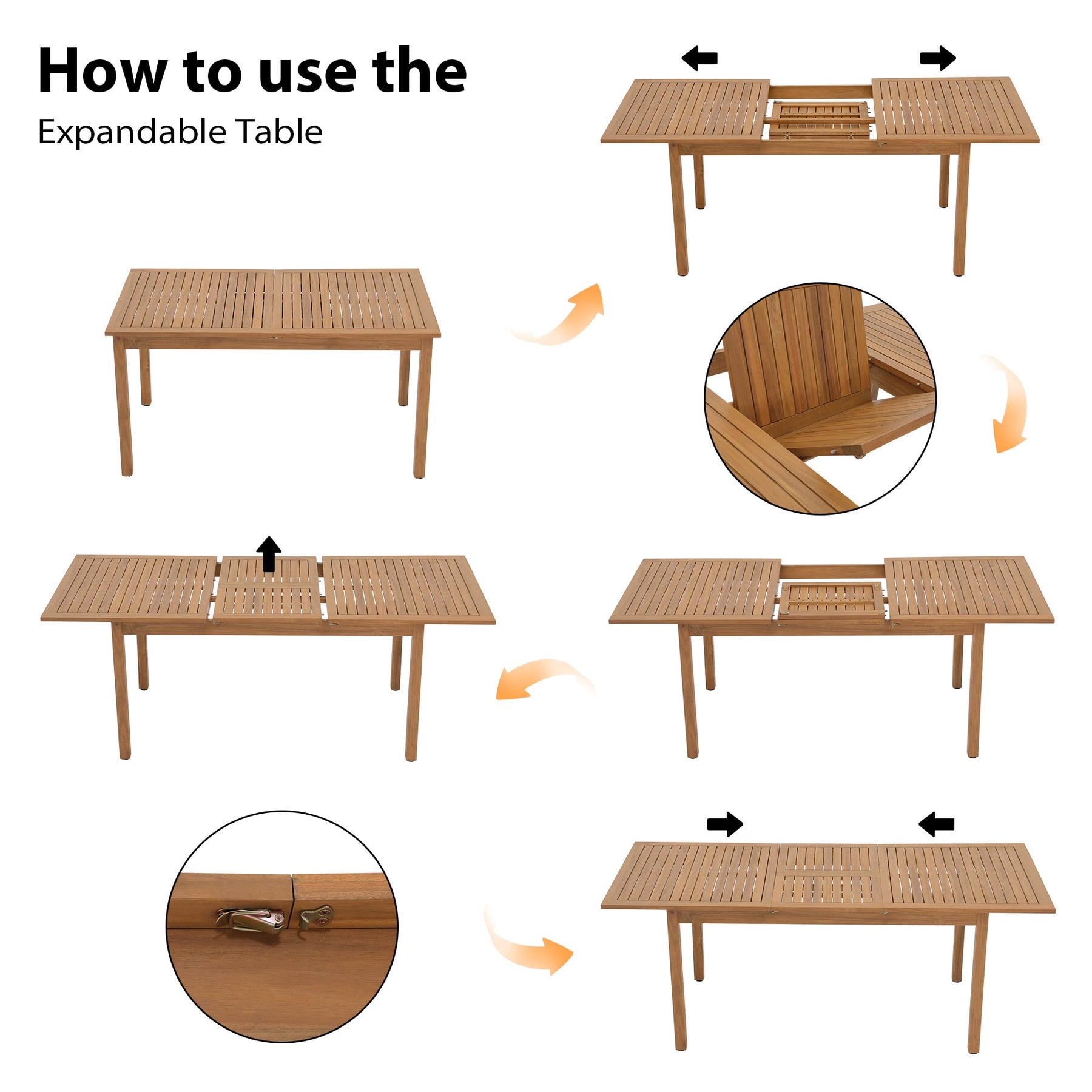 How to use the
Expandable Table